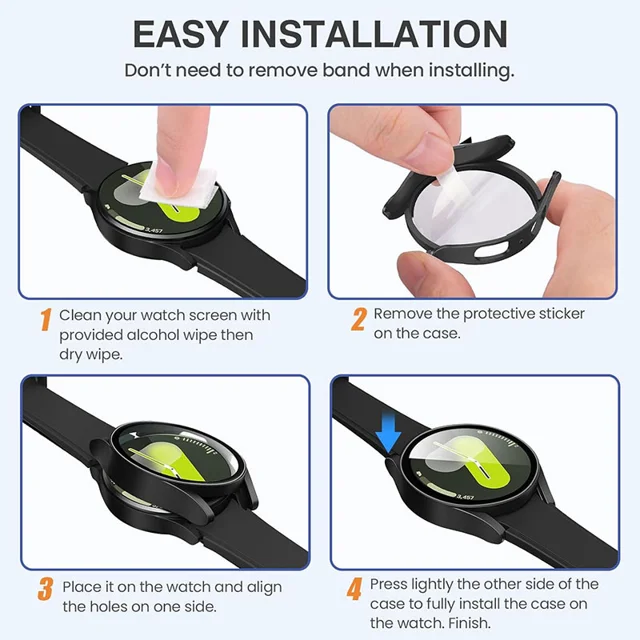 EASY INSTALLATION
Don't need to remove band when installing.

3,457

1 Clean your watch screen with provided alcohol wipe then dry wipe.

2 Remove the protective sticker on the case.

3 Place it on the watch and align the holes on one side.

3,457

4 Press lightly the other side of the case to fully install the case on the watch. Finish.